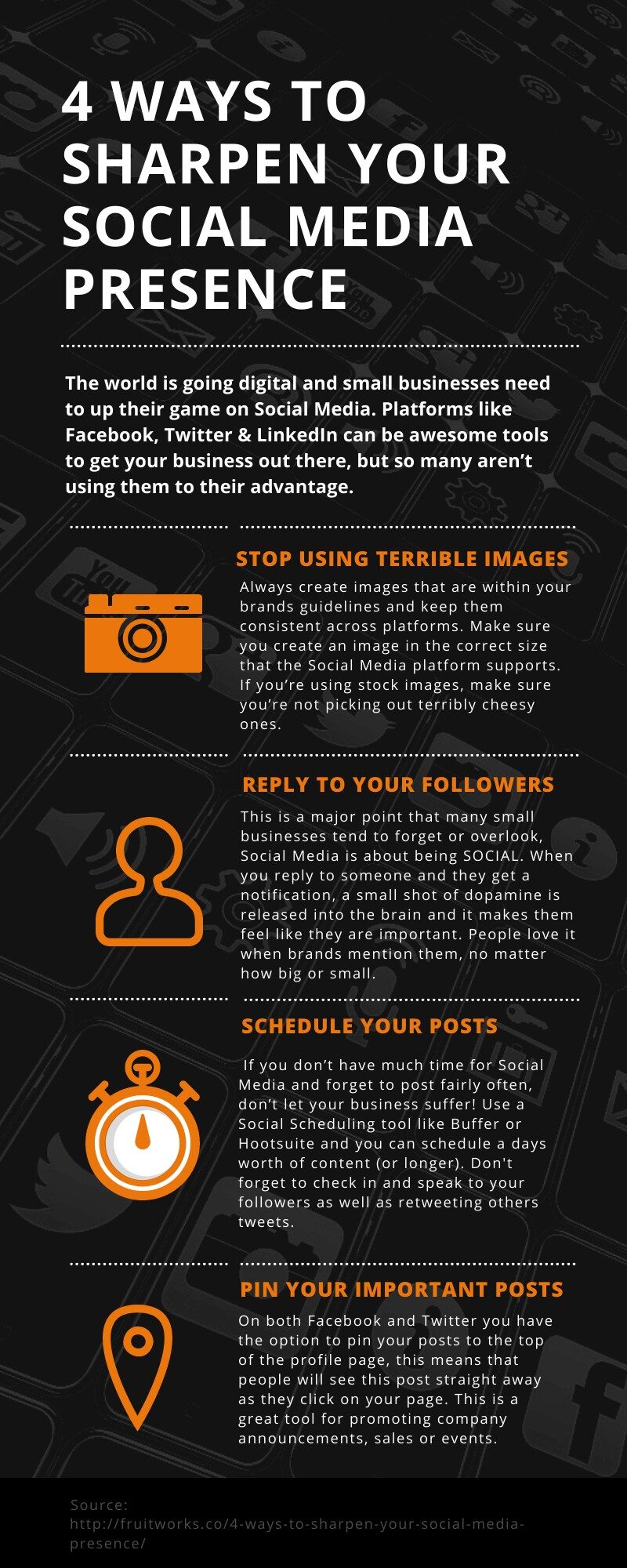 4 WAYS TO SHARPEN YOUR SOCIAL MEDIA PRESENCE

The world is going digital and small businesses need to up their game on Social Media. Platforms like Facebook, Twitter & LinkedIn can be awesome tools to get your business out there, but so many aren't using them to their advantage.

STOP USING TERRIBLE IMAGES

Always create images that are within your brands guidelines and keep them consistent across platforms. Make sure you create an image in the correct size that the Social Media platform supports. If you're using stock images, make sure you're not picking out terribly cheesy ones.

REPLY TO YOUR FOLLOWERS

This is a major point that many small businesses tend to forget or overlook, Social Media is about being SOCIAL. When you reply to someone and they get a notification, a small shot of dopamine is released into the brain and it makes them feel like they are important. People love it when brands mention them, no matter how big or small.

SCHEDULE YOUR POSTS

If you don't have much time for Social Media and forget to post fairly often, don't let your business suffer! Use a Social Scheduling tool like Buffer or Hootsuite and you can schedule a days worth of content (or longer). Don't forget to check in and speak to your followers as well as retweeting others tweets.

PIN YOUR IMPORTANT POSTS

On both Facebook and Twitter you have the option to pin your posts to the top of the profile page, this means that people will see this post straight away as they click on your page. This is a great tool for promoting company announcements, sales or events.

Source: http://fruitworks.co/4-ways-to-sharpen-your-social-media-presence/